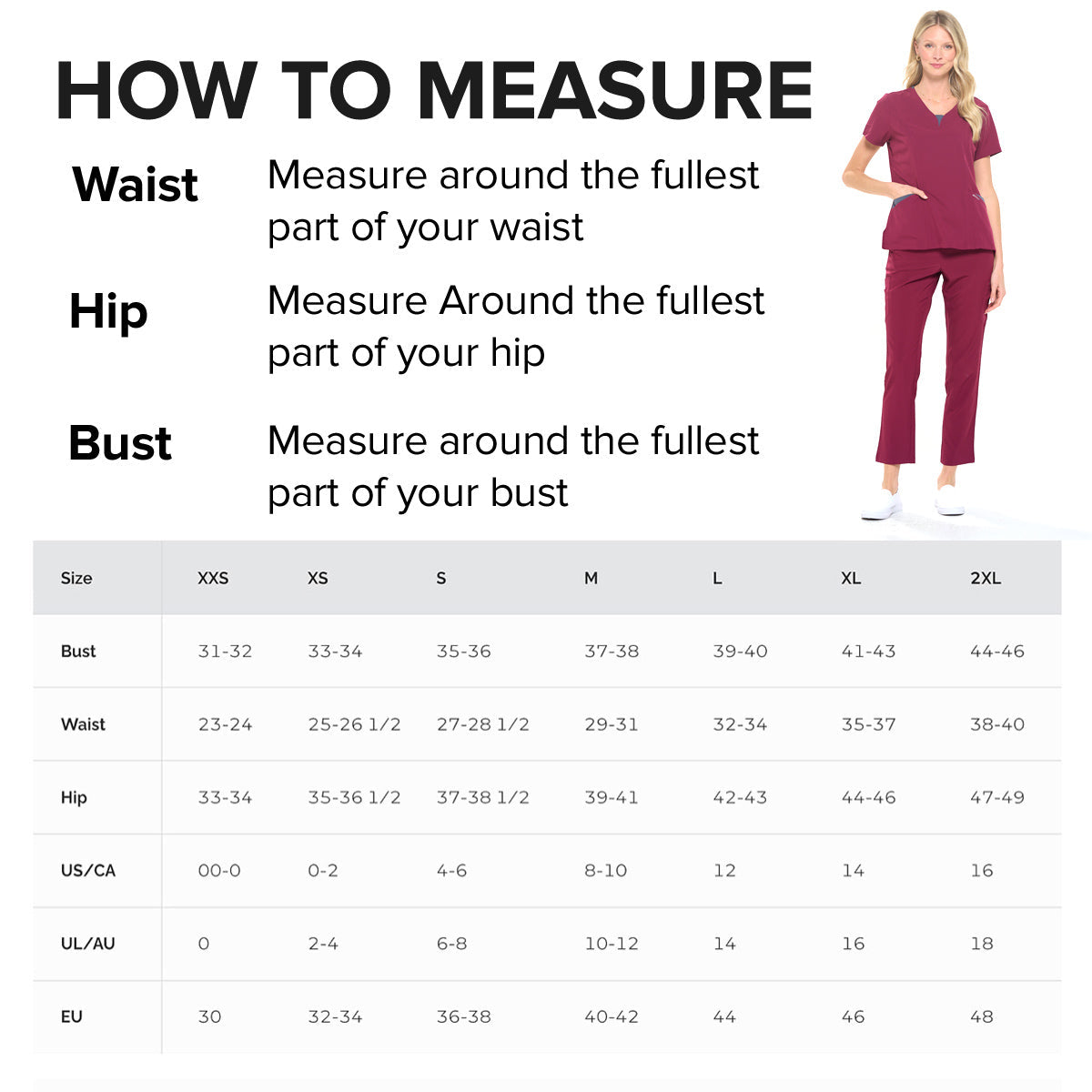 HOW TO MEASURE

Waist
Measure around the fullest part of your waist

Hip
Measure Around the fullest part of your hip

Bust
Measure around the fullest part of your bust

| Size | XXS | XS | S | M | L | XL | 2XL |
|---|---|---|---|---|---|---|---|
| Bust | 31-32 | 33-34 | 35-36 | 37-38 | 39-40 | 41-43 | 44-46 |
| Waist | 23-24 | 25-26 1/2 | 27-28 1/2 | 29-31 | 32-34 | 35-37 | 38-40 |
| Hip | 33-34 | 35-36 1/2 | 37-38 1/2 | 39-41 | 42-43 | 44-46 | 47-49 |
| US/CA | 00-0 | 0-2 | 4-6 | 8-10 | 12 | 14 | 16 |
| UL/AU | 0 | 2-4 | 6-8 | 10-12 | 14 | 16 | 18 |
| EU | 30 | 32-34 | 36-38 | 40-42 | 44 | 46 | 48 |